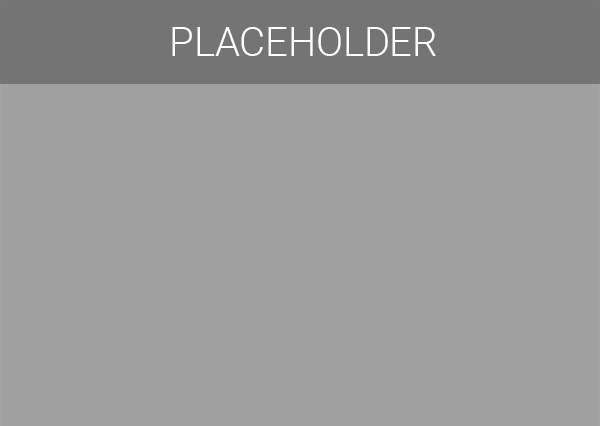 PLACEHOLDER