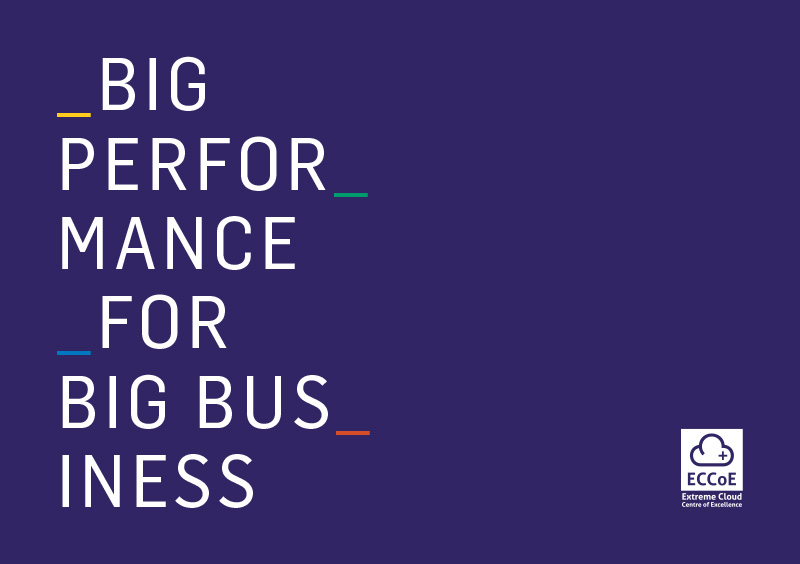 _BIG
PERFOR_
MANCE
_FOR
BIG BUS_
INESS

ECCoE
Extreme Cloud
Centre of Excellence